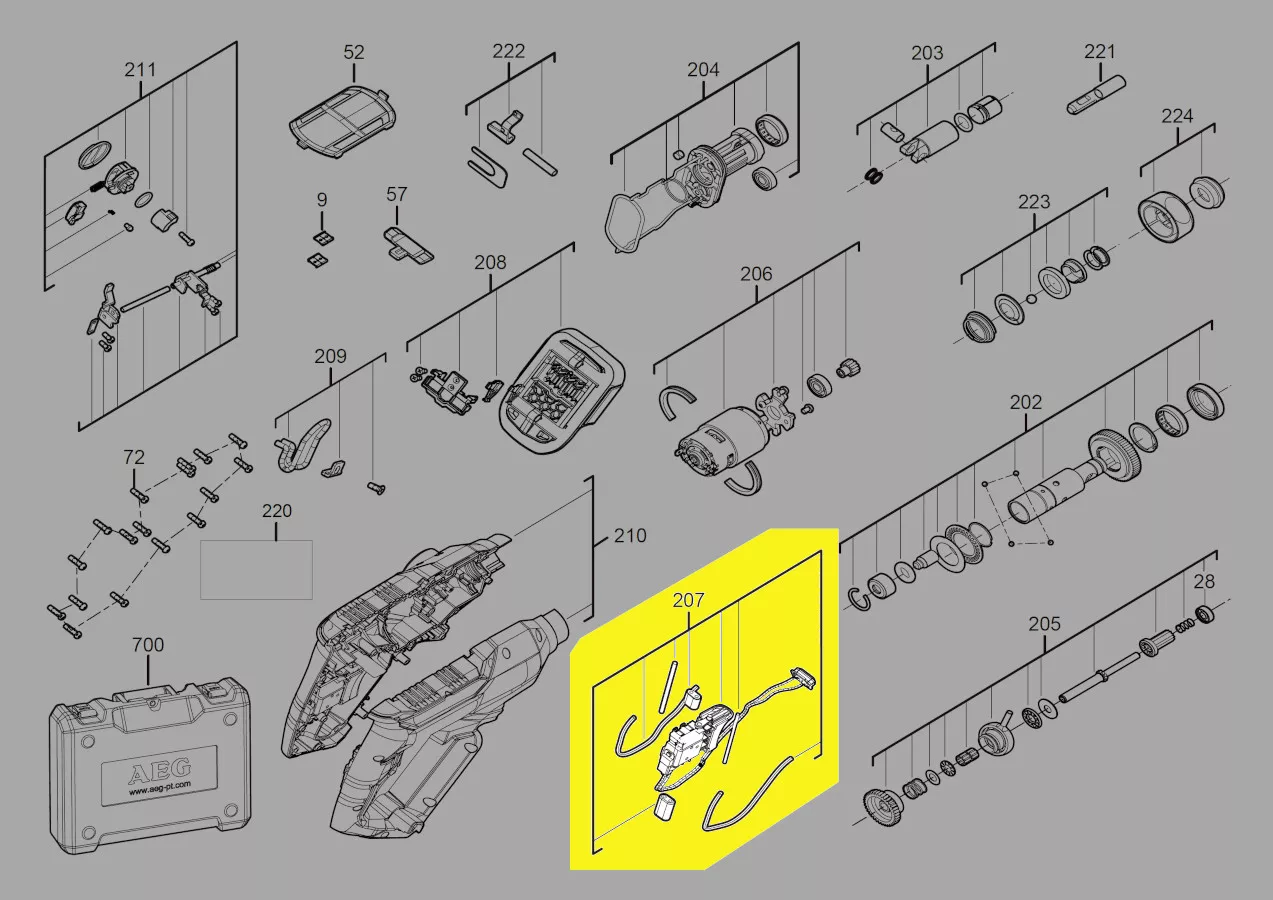 211
52
222
204
203
221
224
9
57
208
223
206
209
202
72
220
210
207
28
205
700
AEG
www.aeg-pt.com